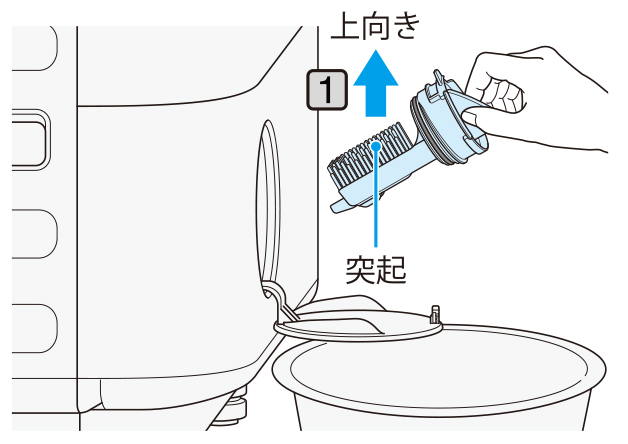 上向き

1

突起